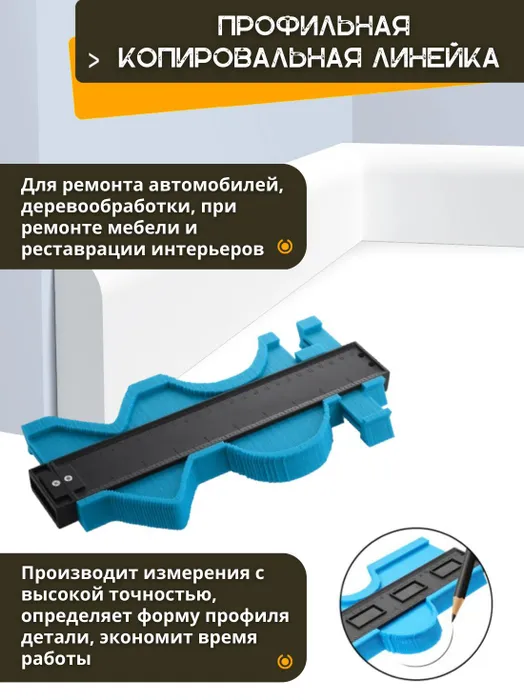 ПРОФИЛЬНАЯ
> КОПИРОВАЛЬНАЯ ЛИНЕЙКА

Для ремонта автомобилей, деревообработки, при ремонте мебели и реставрации интерьеров

Производит измерения с высокой точностью, определяет форму профиля детали, экономит время работы